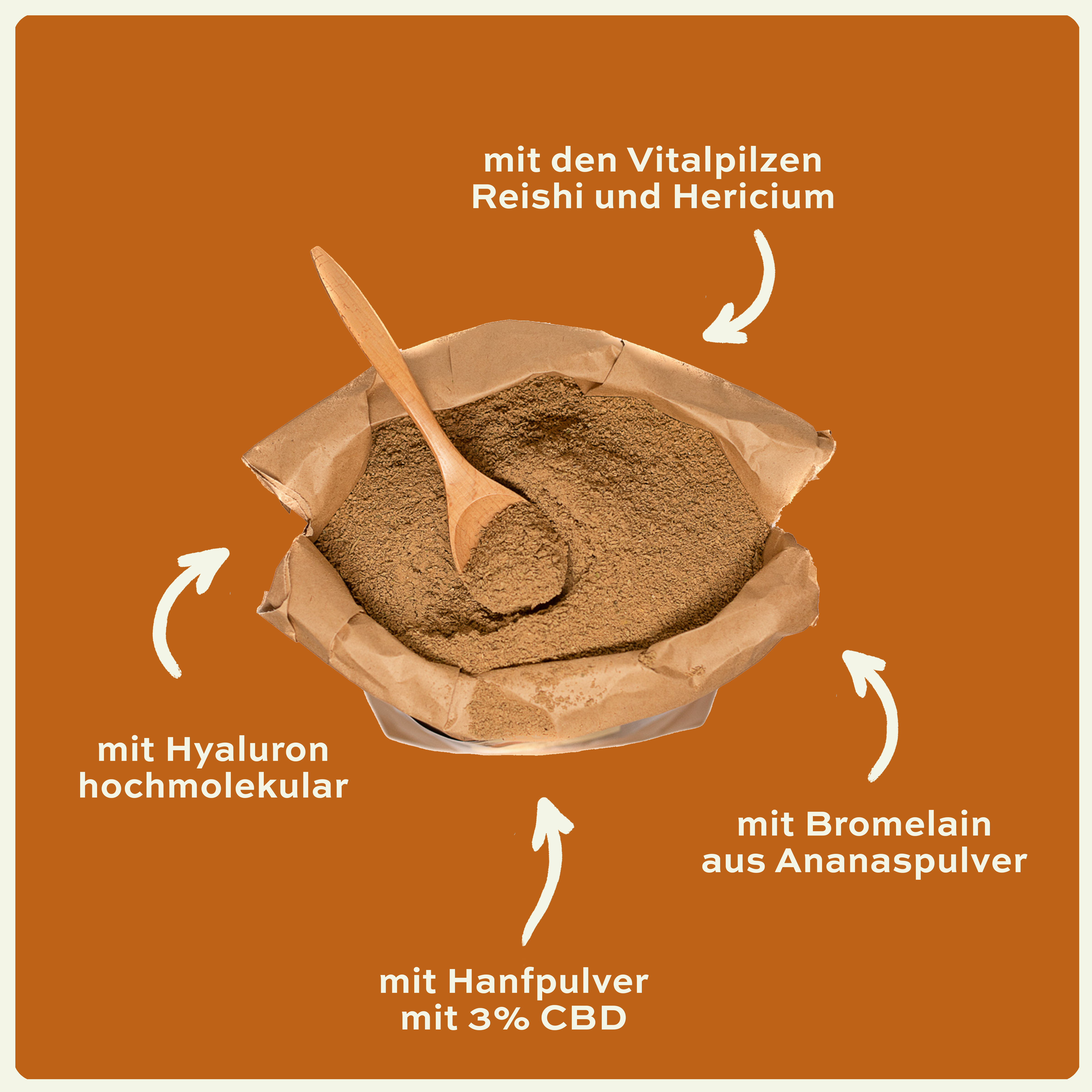 mit den Vitalpilzen
Reishi und Hericium

mit Hyaluron
hochmolekular

mit Bromelain
aus Ananaspulver

mit Hanfpulver
mit 3% CBD