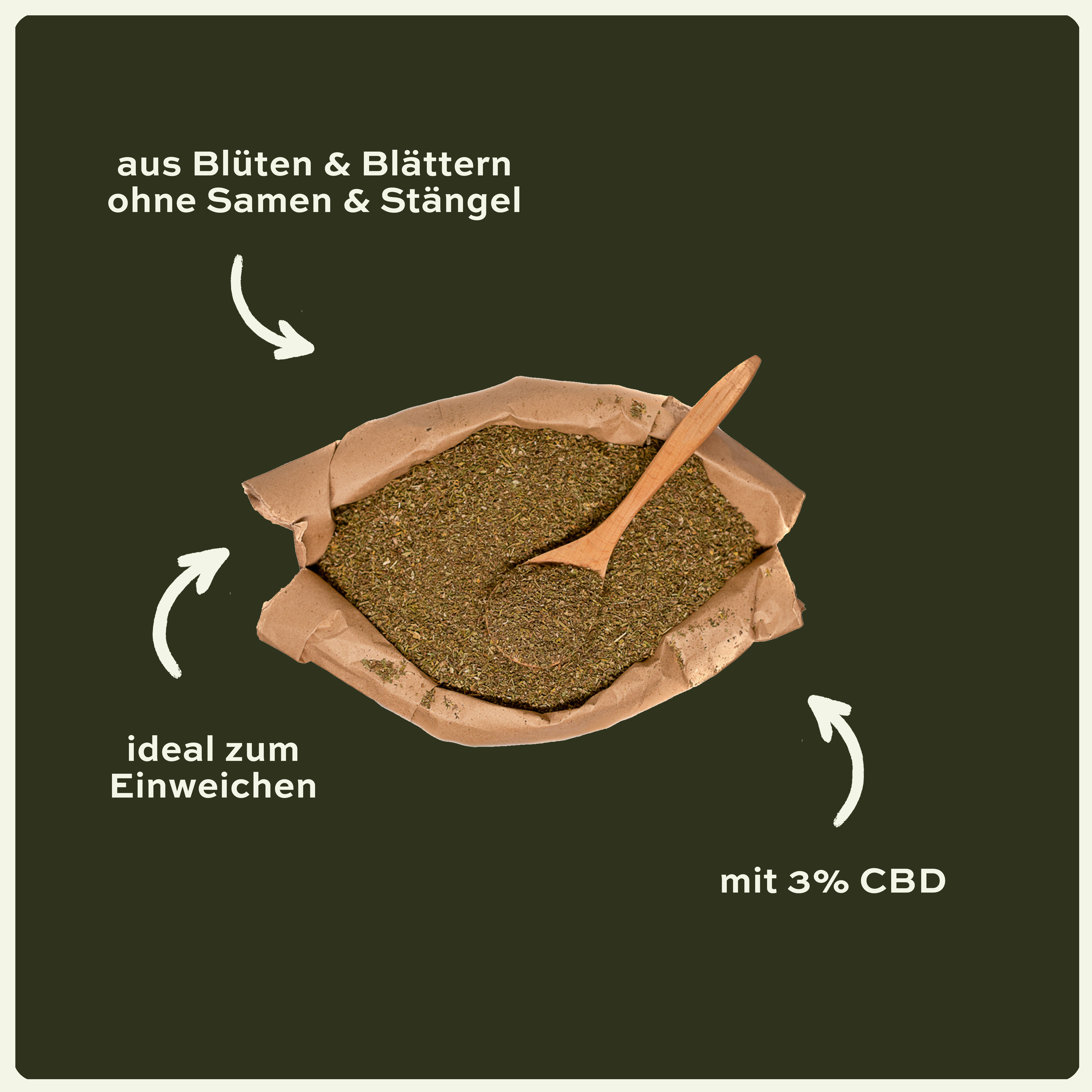 aus Blüten & Blättern
ohne Samen & Stängel

ideal zum
Einweichen

mit 3% CBD