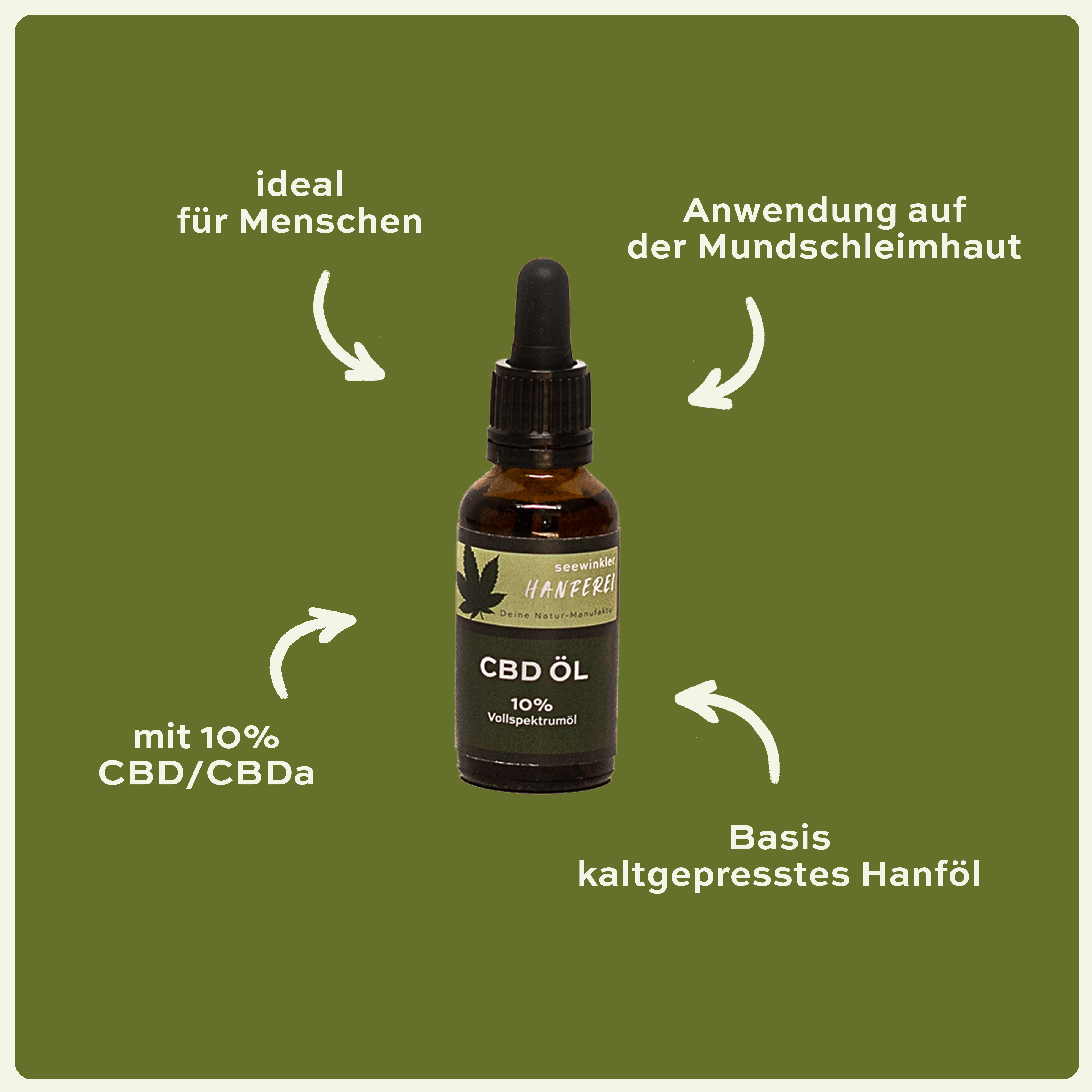 ideal
für Menschen

Anwendung auf
der Mundschleimhaut

seewinkler
HANFEREI
Deine Natur-Manufaktur

CBD ÖL
10%
Vollspektrumöl

mit 10%
CBD/CBDa

Basis
kaltgepresstes Hanföl